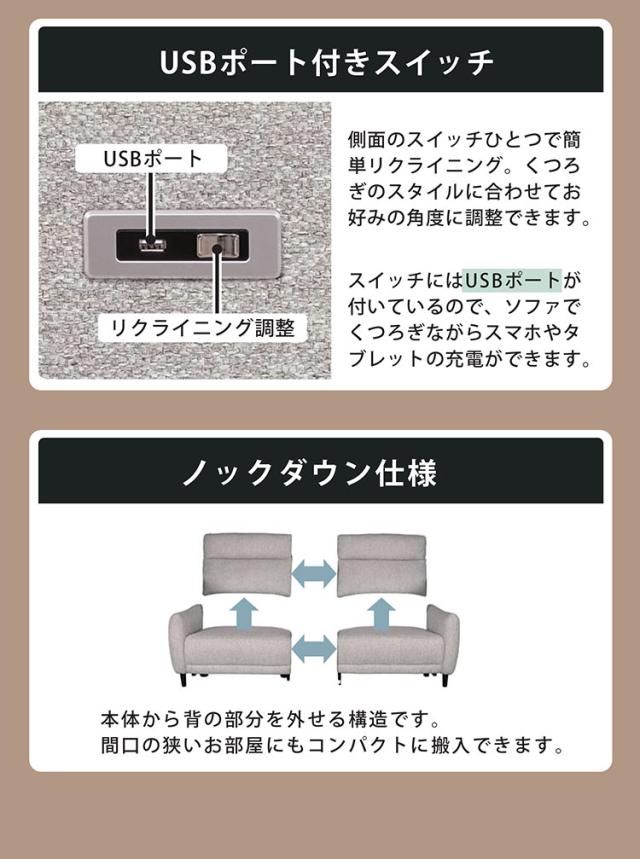 USBポート付きスイッチ

USBポート

リクライニング調整

側面のスイッチひとつで簡単リクライニング。くつろぎのスタイルに合わせてお好みの角度に調整できます。

スイッチにはUSBポートが付いているので、ソファでくつろぎながらスマホやタブレットの充電ができます。

ノックダウン仕様

本体から背の部分を外せる構造です。
間口の狭いお部屋にもコンパクトに搬入できます。