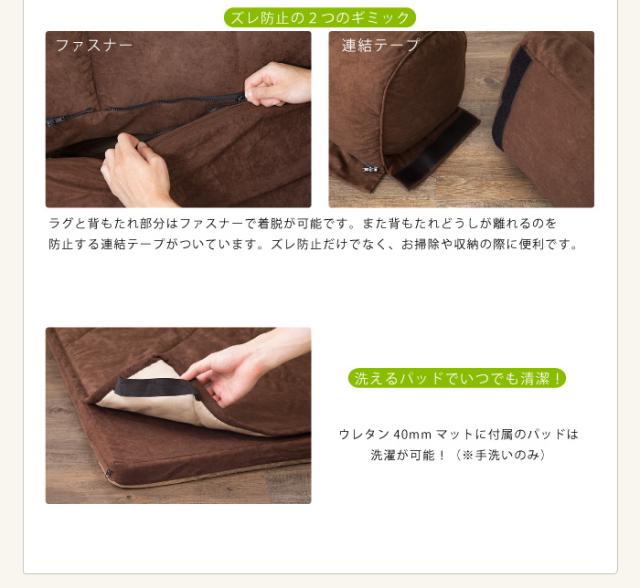 ズレ防止の２つのギミック

ファスナー

連結テープ

ラグと背もたれ部分はファスナーで着脱が可能です。また背もたれどうしが離れるのを防止する連結テープがついています。ズレ防止だけでなく、お掃除や収納の際に便利です。

洗えるパッドでいつでも清潔！

ウレタン 40mm マットに付属のパッドは洗濯が可能！（※手洗いのみ）