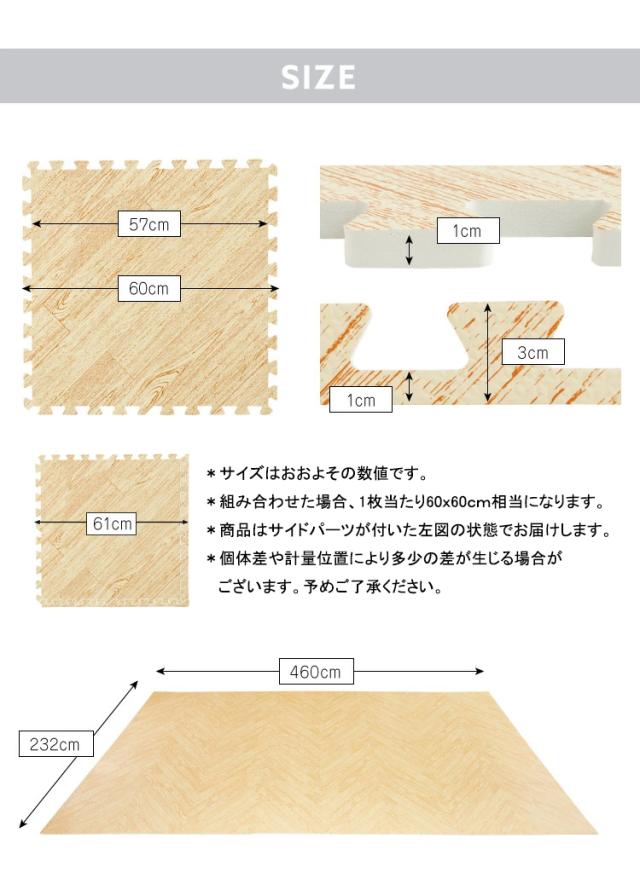 SIZE

57cm

60cm

1cm

3cm

1cm

61cm

＊サイズはおおよその数値です。

＊組み合わせた場合、1枚当たり60x60cm相当になります。

＊商品はサイドパーツが付いた左図の状態でお届けします。

＊個体差や計量位置により多少の差が生じる場合がございます。予めご了承ください。

460cm

232cm