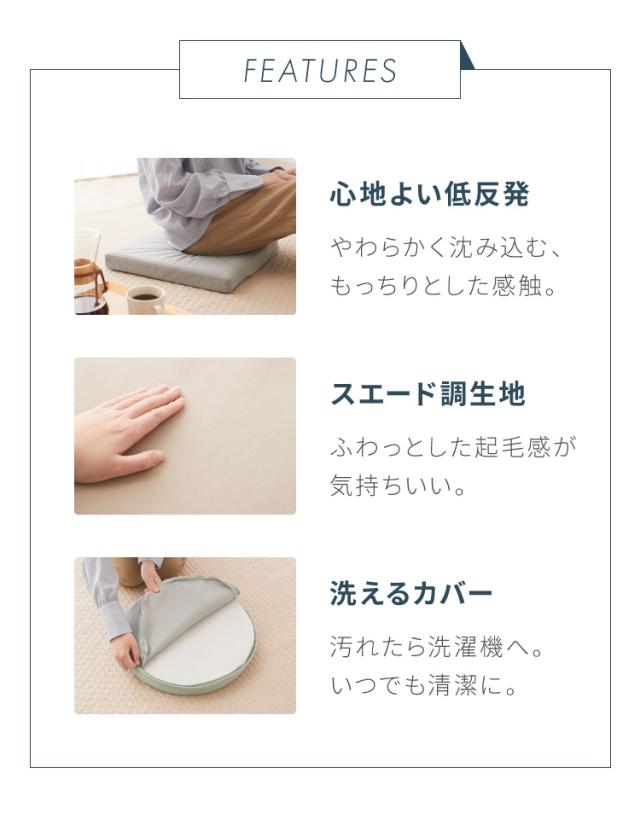 FEATURES

心地よい低反発

やわらかく沈み込む、もっちりとした感触。

スエード調生地

ふわっとした起毛感が気持ちいい。

洗えるカバー

汚れたら洗濯機へ。いつでも清潔に。