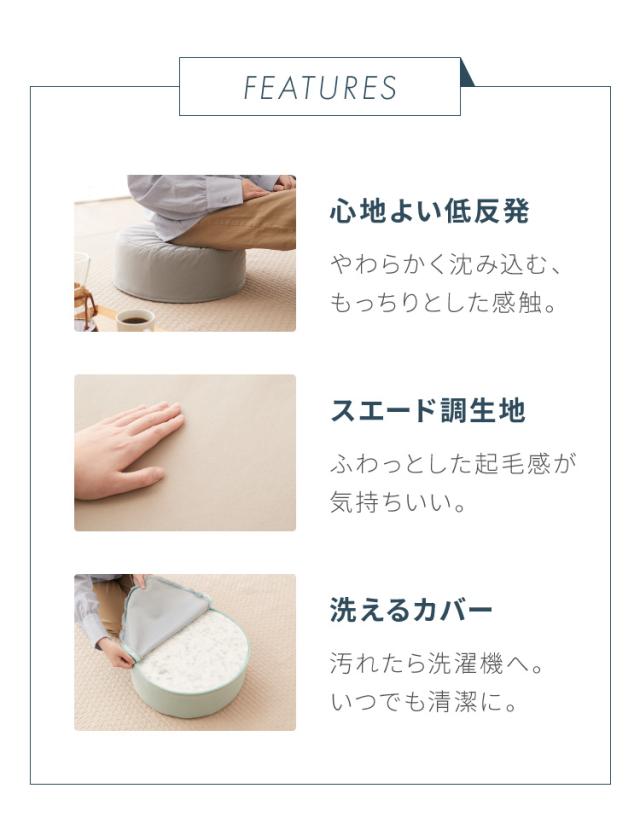 FEATURES

心地よい低反発

やわらかく沈み込む、もっちりとした感触。

スエード調生地

ふわっとした起毛感が気持ちいい。

洗えるカバー

汚れたら洗濯機へ。いつでも清潔に。