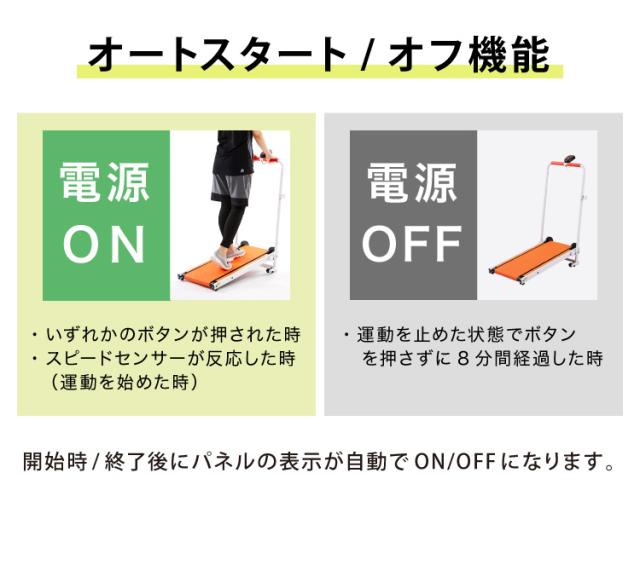 オートスタート / オフ機能

電源
ON

・いずれかのボタンが押された時
・スピードセンサーが反応した時
（運動を始めた時）

電源
OFF

・運動を止めた状態でボタンを押さずに 8 分間経過した時

開始時 / 終了後にパネルの表示が自動で ON/OFF になります。