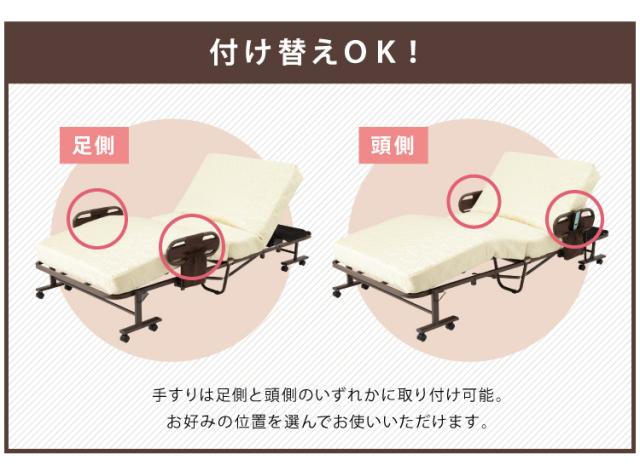 付け替えOK！

足側

頭側

手すりは足側と頭側のいずれかに取り付け可能。
お好みの位置を選んでお使いいただけます。