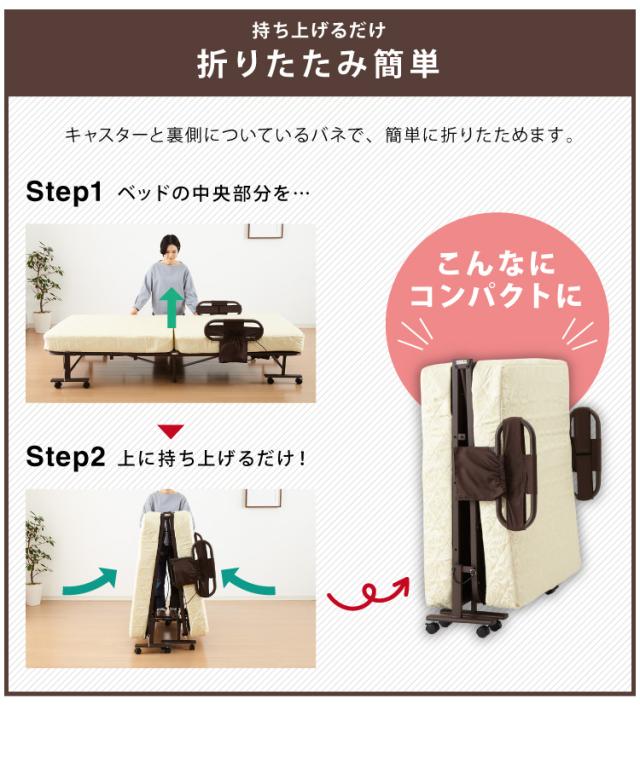 持ち上げるだけ
折りたたみ簡単

キャスターと裏側についているバネで、簡単に折りたためます。

Step1 ベッドの中央部分を…

Step2 上に持ち上げるだけ！

こんなにコンパクトに