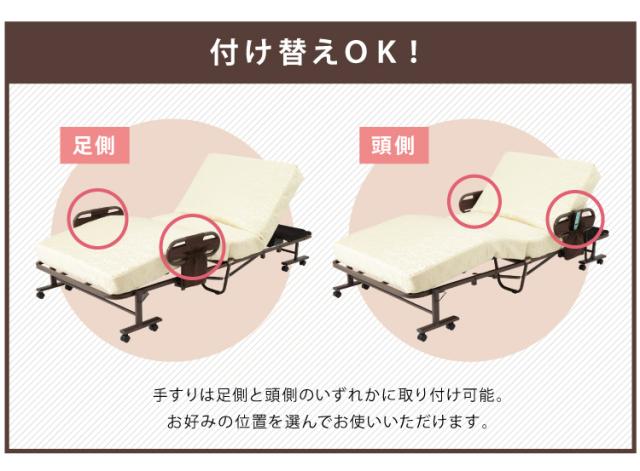 付け替えOK！

足側

頭側

手すりは足側と頭側のいずれかに取り付け可能。
お好みの位置を選んでお使いいただけます。