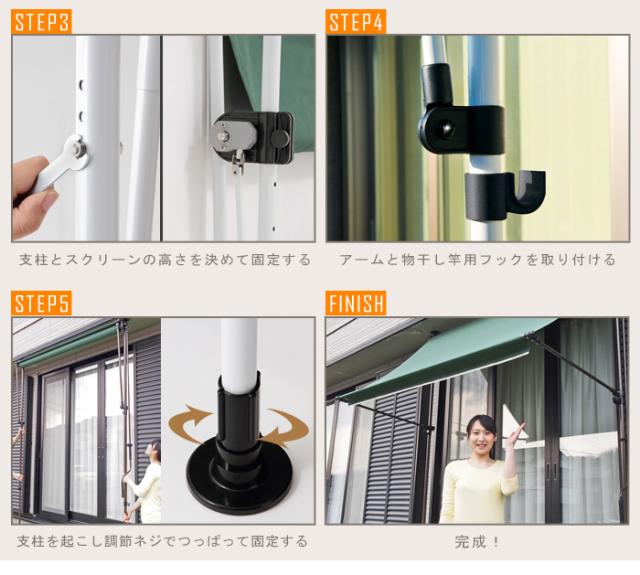 STEP3

支柱とスクリーンの高さを決めて固定する

STEP4

アームと物干し竿用フックを取り付ける

STEP5

支柱を起こし調節ネジでつっぱって固定する

FINISH

完成！