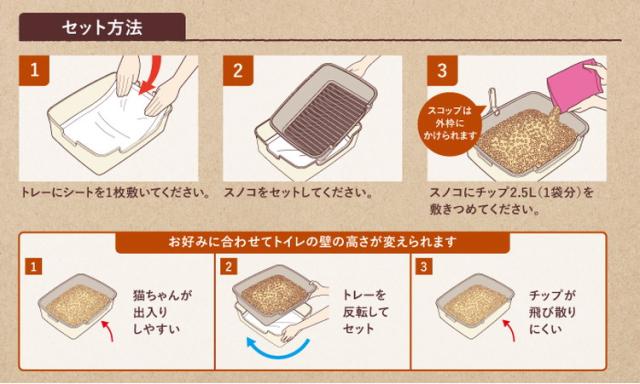 セット方法

1

トレーにシートを1枚敷いてください。

2

スノコをセットしてください。

3

スコップは外枠にかけられます

スノコにチップ2.5L（1袋分）を敷きつめてください。

お好みに合わせてトイレの壁の高さが変えられます

1

猫ちゃんが出入りしやすい

2

トレーを反転してセット

3

チップが飛び散りにくい