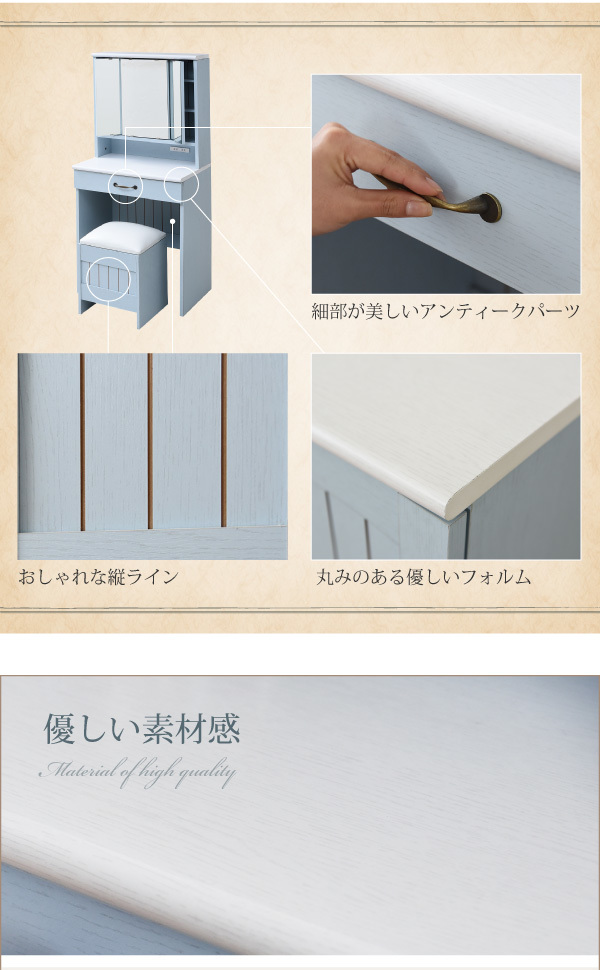 細部が美しいアンティークパーツ

おしゃれな縦ライン

丸みのある優しいフォルム

優しい素材感

Material of high quality