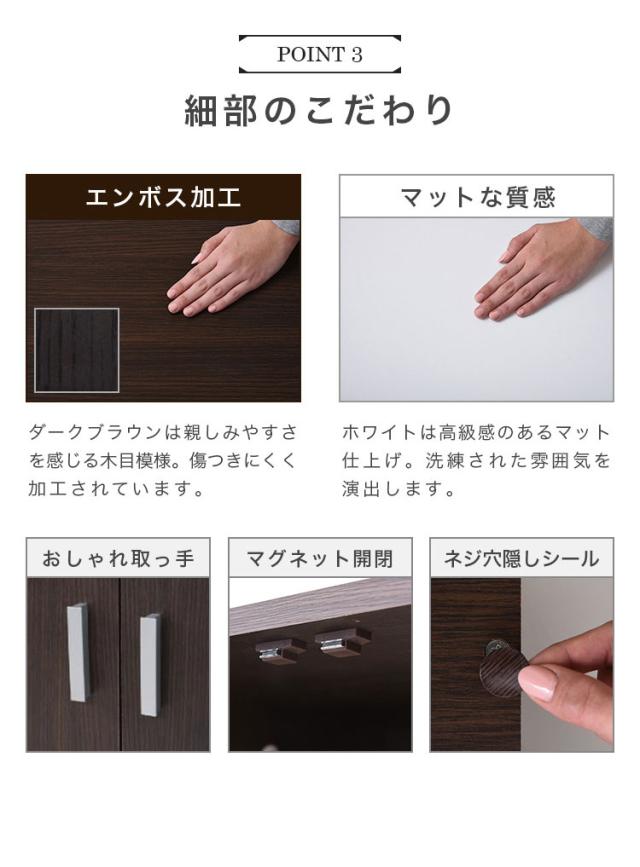 POINT 3

細部のこだわり

エンボス加工

ダークブラウンは親しみやすさを感じる木目模様。傷つきにくく加工されています。

マットな質感

ホワイトは高級感のあるマット仕上げ。洗練された雰囲気を演出します。

おしゃれ取っ手

マグネット開閉

ネジ穴隠しシール