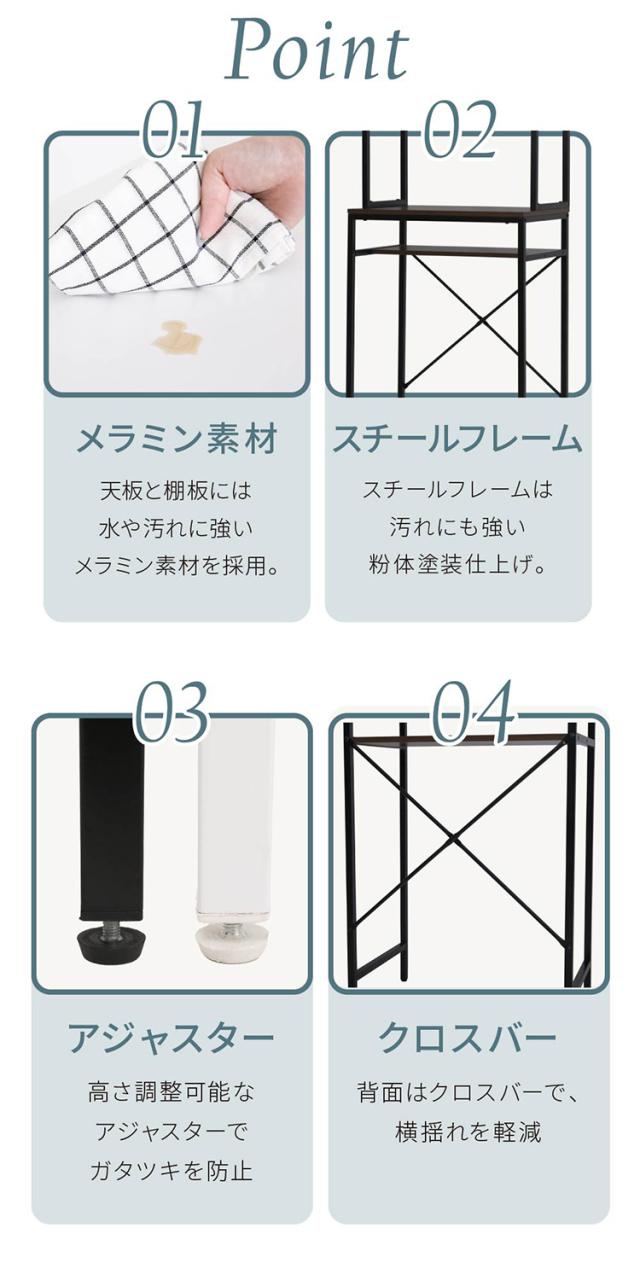 Point

01

メラミン素材

天板と棚板には
水や汚れに強い
メラミン素材を採用。

02

スチールフレーム

スチールフレームは
汚れにも強い
粉体塗装仕上げ。

03

アジャスター

高さ調整可能な
アジャスターで
ガタツキを防止

04

クロスバー

背面はクロスバーで、
横揺れを軽減