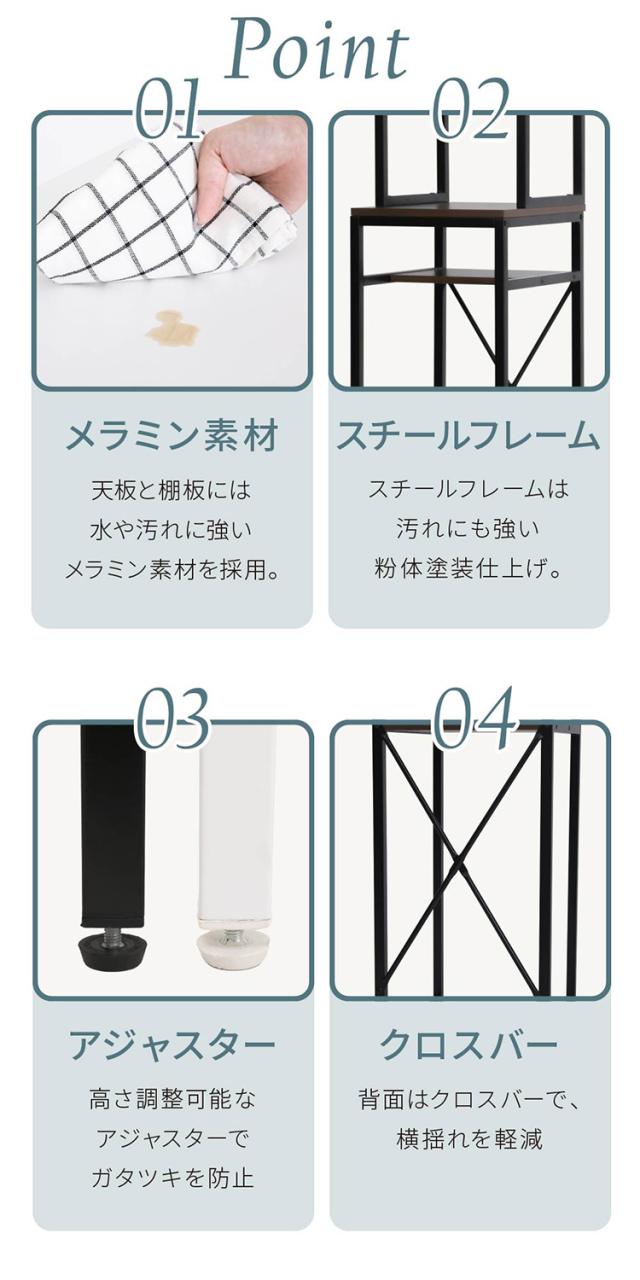 Point

01

メラミン素材

天板と棚板には
水や汚れに強い
メラミン素材を採用。

02

スチールフレーム

スチールフレームは
汚れにも強い
粉体塗装仕上げ。

03

アジャスター

高さ調整可能な
アジャスターで
ガタツキを防止

04

クロスバー

背面はクロスバーで、
横揺れを軽減