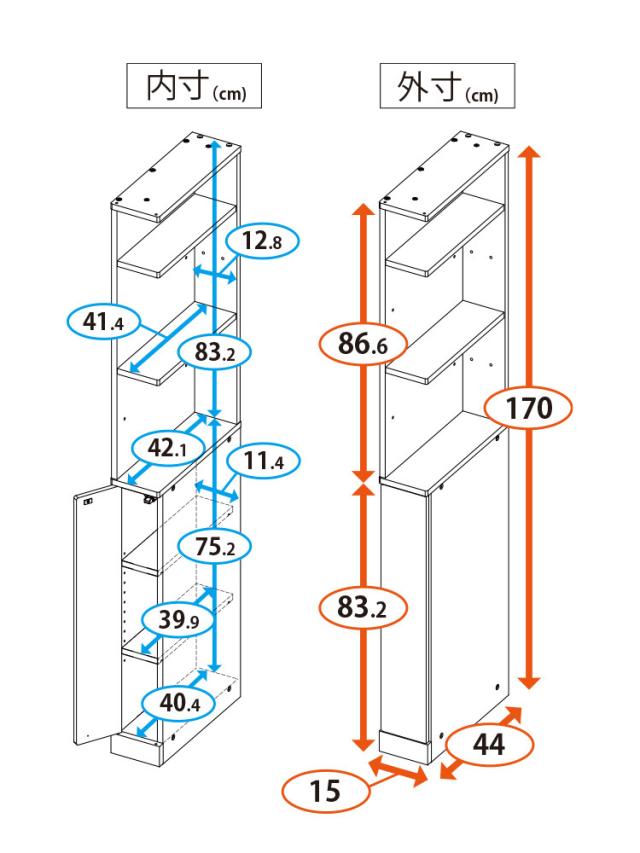 内寸(cm)

12.8

41.4

83.2

42.1

11.4

75.2

39.9

40.4

外寸(cm)

86.6

170

83.2

44

15