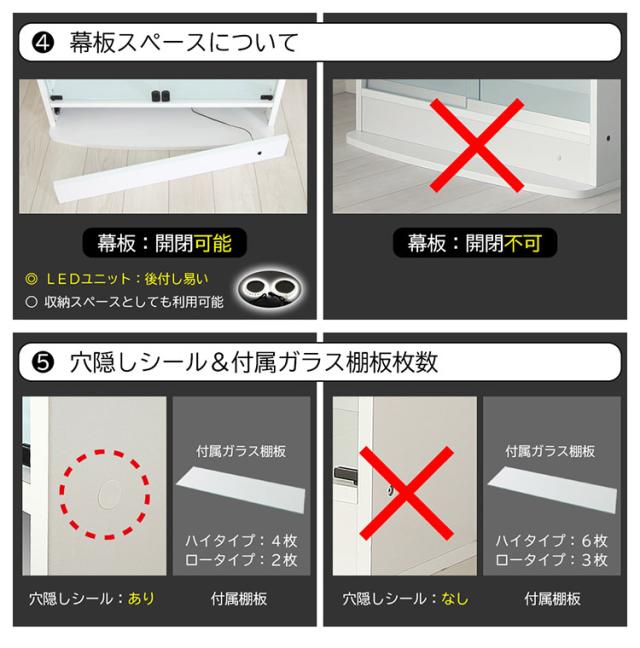 ❹ 幕板スペースについて

幕板：開閉可能

◎ LEDユニット：後付し易い
○ 収納スペースとしても利用可能

幕板：開閉不可

❺ 穴隠しシール＆付属ガラス棚板枚数

付属ガラス棚板

ハイタイプ：４枚
ロータイプ：２枚

穴隠しシール：あり

付属棚板

付属ガラス棚板

ハイタイプ：６枚
ロータイプ：３枚

穴隠しシール：なし

付属棚板