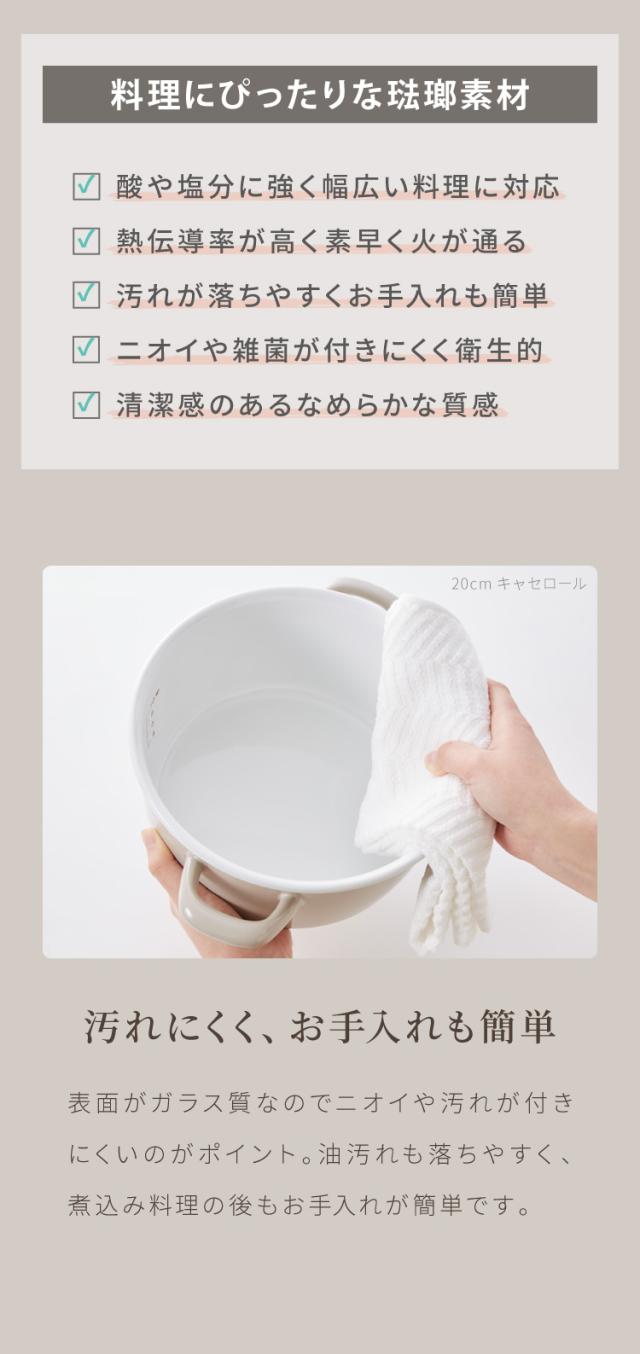 料理にぴったりな琺瑯素材

☑ 酸や塩分に強く幅広い料理に対応
☑ 熱伝導率が高く素早く火が通る
☑ 汚れが落ちやすくお手入れも簡単
☑ ニオイや雑菌が付きにくく衛生的
☑ 清潔感のあるなめらかな質感

20cm キャセロール

汚れにくく、お手入れも簡単

表面がガラス質なのでニオイや汚れが付きにくいのがポイント。油汚れも落ちやすく、煮込み料理の後もお手入れが簡単です。