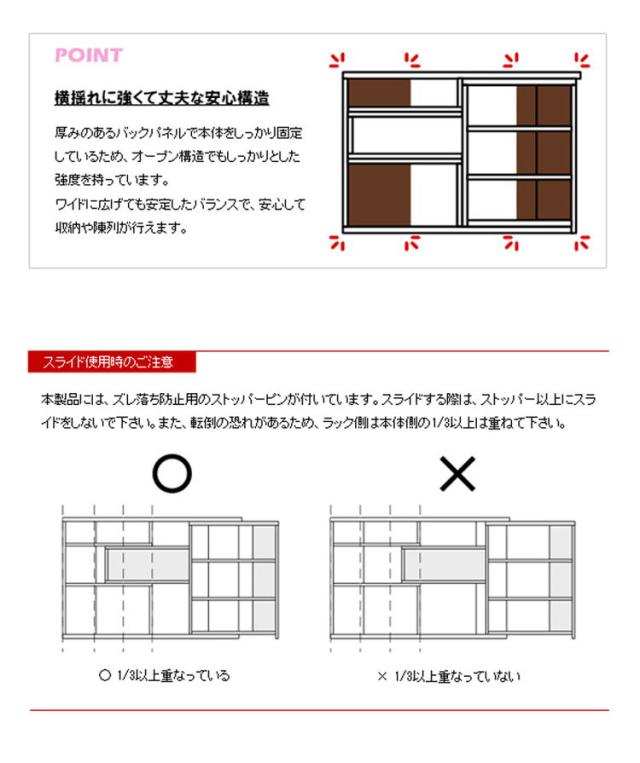 POINT

横揺れに強くて丈夫な安心構造

厚みのあるバックパネルで本体をしっかり固定しているため、オープン構造でもしっかりとした強度を持っています。
ワイドに広げても安定したバランスで、安心して収納や陳列が行えます。

スライド使用時のご注意

本製品には、ズレ落ち防止用のストッパーピンが付いています。スライドする際は、ストッパー以上にスライドをしないで下さい。また、転倒の恐れがあるため、ラック側は本体側の1/3以上は重ねて下さい。

○

×

○ 1/3以上重なっている

× 1/3以上重なっていない