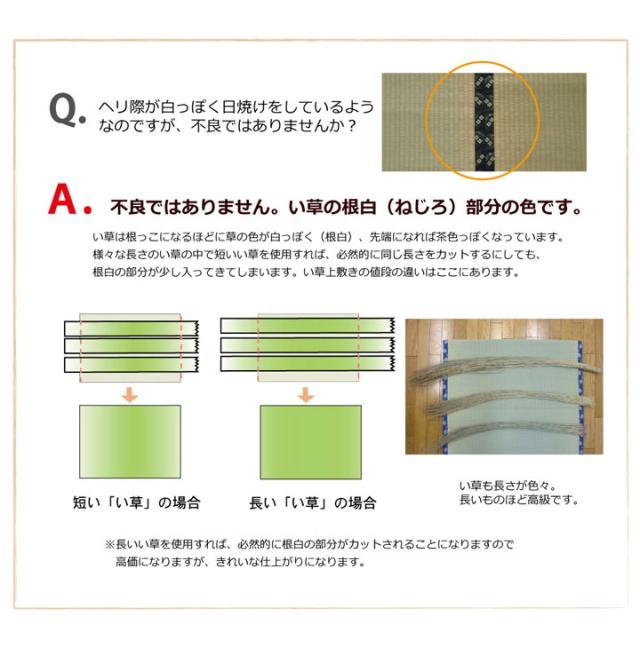 Q. ヘリ際が白っぽく日焼けをしているようなのですが、不良ではありませんか？

A. 不良ではありません。い草の根白（ねじろ）部分の色です。

い草は根っこになるほどに草の色が白っぽく（根白）、先端になれば茶色っぽくなっています。様々な長さのい草の中で短いい草を使用すれば、必然的に同じ長さをカットするにしても、根白の部分が少し入ってきてしまいます。い草上敷きの値段の違いはここにあります。

短い「い草」の場合

長い「い草」の場合

い草も長さが色々。
長いものほど高級です。

※長いい草を使用すれば、必然的に根白の部分がカットされることになりますので高価になりますが、きれいな仕上がりになります。