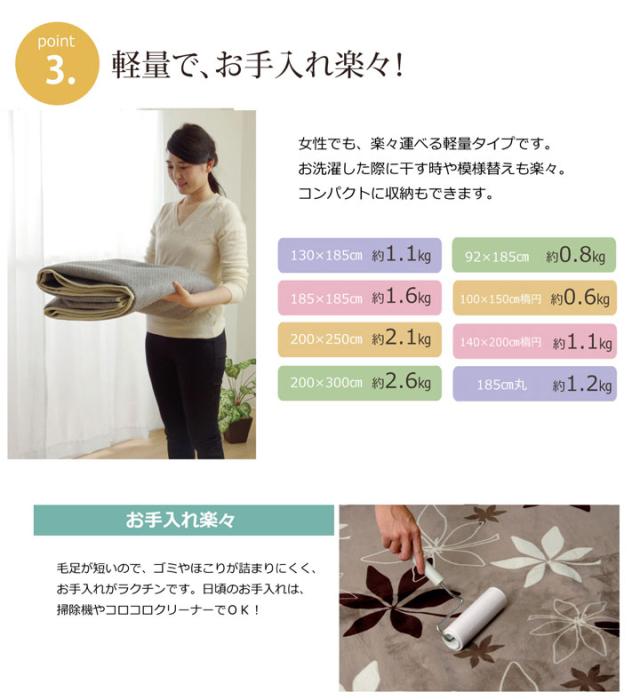 point
3.
軽量で、お手入れ楽々!

女性でも、楽々運べる軽量タイプです。
お洗濯した際に干す時や模様替えも楽々。
コンパクトに収納もできます。

130×185cm 約1.1kg
185×185cm 約1.6kg
200×250cm 約2.1kg
200×300cm 約2.6kg
92×185cm 約0.8kg
100×150cm楕円 約0.6kg
140×200cm楕円 約1.1kg
185cm丸 約1.2kg

お手入れ楽々

毛足が短いので、ゴミやほこりが詰まりにくく、お手入れがラクチンです。日頃のお手入れは、掃除機やコロコロクリーナーでＯＫ！