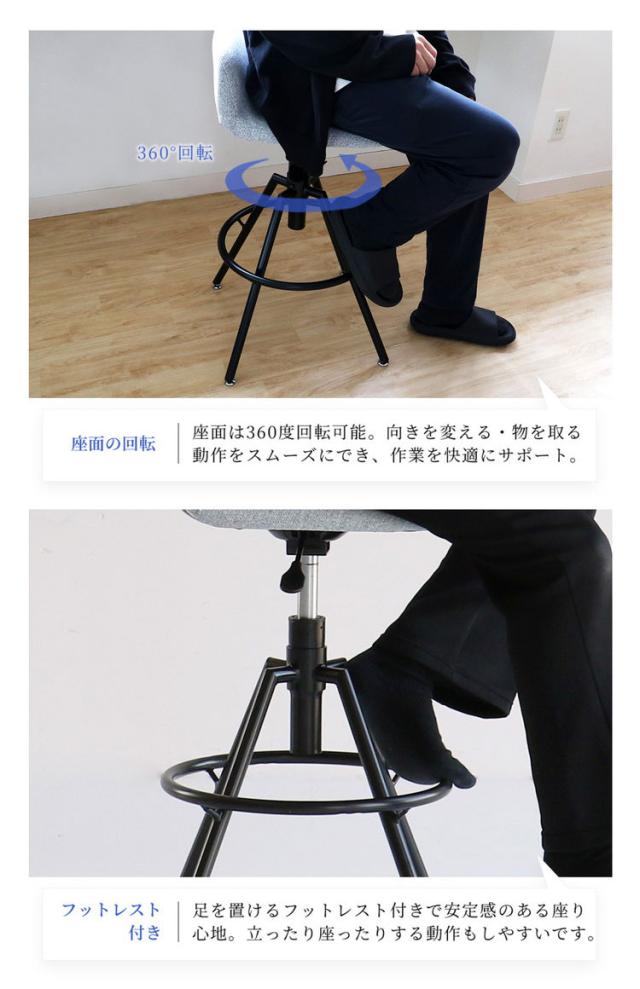 360°回転

座面の回転

座面は360度回転可能。向きを変える・物を取る動作をスムーズにでき、作業を快適にサポート。

フットレスト付き

足を置けるフットレスト付きで安定感のある座り心地。立ったり座ったりする動作もしやすいです。