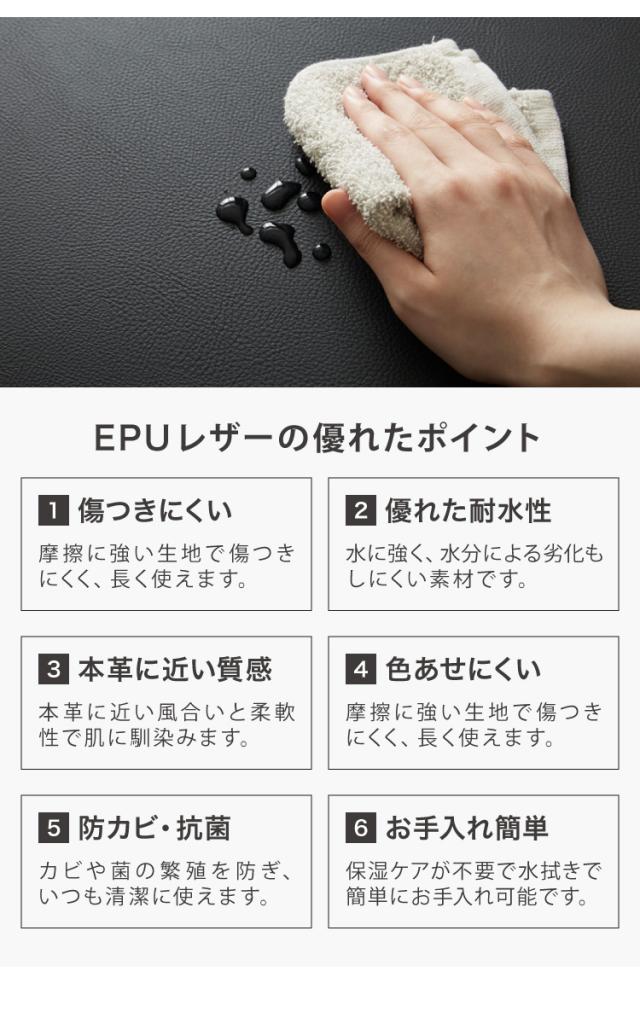 EPUレザーの優れたポイント

1 傷つきにくい
摩擦に強い生地で傷つきにくく、長く使えます。

2 優れた耐水性
水に強く、水分による劣化もしにくい素材です。

3 本革に近い質感
本革に近い風合いと柔軟性で肌に馴染みます。

4 色あせにくい
摩擦に強い生地で傷つきにくく、長く使えます。

5 防カビ・抗菌
カビや菌の繁殖を防ぎ、いつも清潔に使えます。

6 お手入れ簡単
保湿ケアが不要で水拭きで簡単にお手入れ可能です。