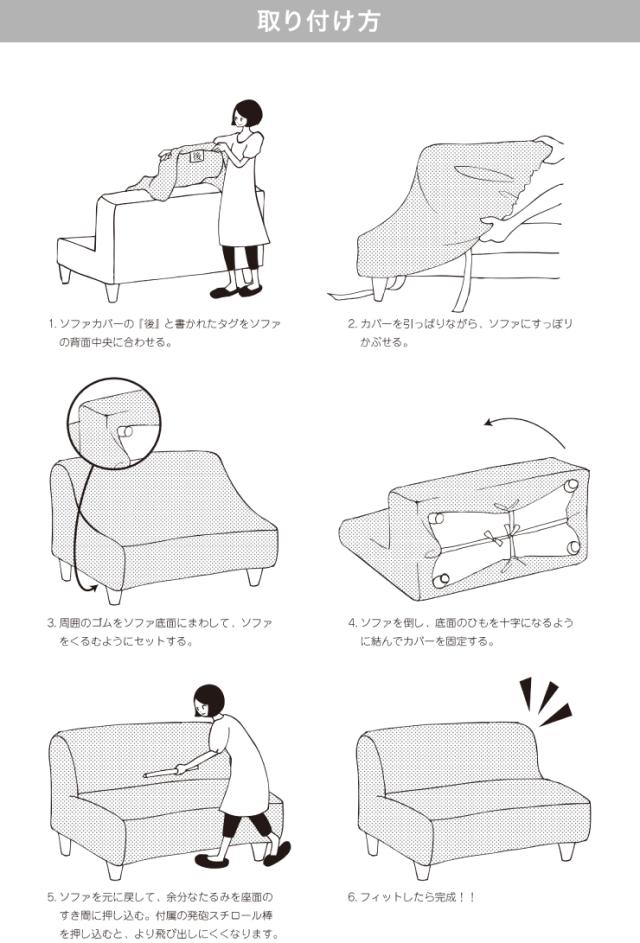 取り付け方

後

1. ソファカバーの『後』と書かれたタグをソファの背面中央に合わせる。

2. カバーを引っぱりながら、ソファにすっぽりかぶせる。

3. 周囲のゴムをソファ底面にまわして、ソファをくるむようにセットする。

4. ソファを倒し、底面のひもを十字になるように結んでカバーを固定する。

5. ソファを元に戻して、余分なたるみを座面のすき間に押し込む。付属の発砲スチロール棒を押し込むと、より飛び出しにくくなります。

6. フィットしたら完成！！