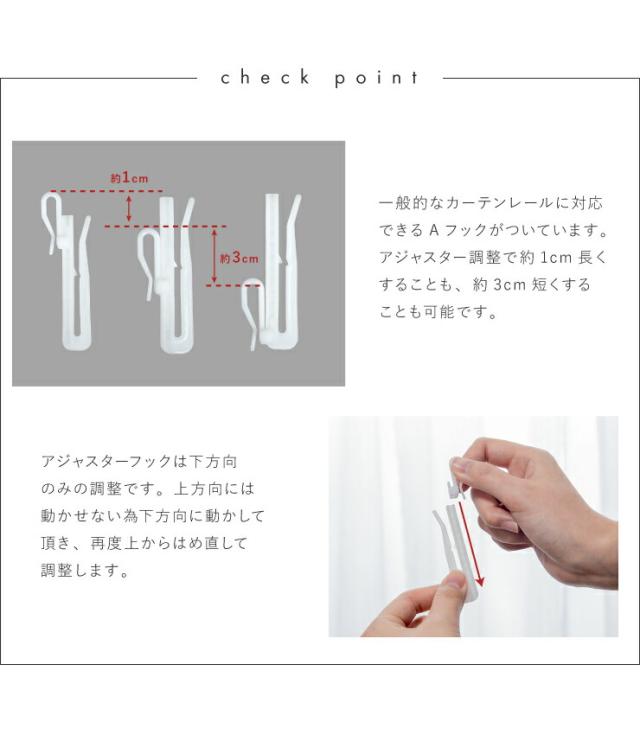 check point

約1cm

約3cm

一般的なカーテンレールに対応できるAフックがついています。アジャスター調整で約1cm長くすることも、約3cm短くすることも可能です。

アジャスターフックは下方向のみの調整です。上方向には動かせない為下方向に動かして頂き、再度上からはめ直して調整します。