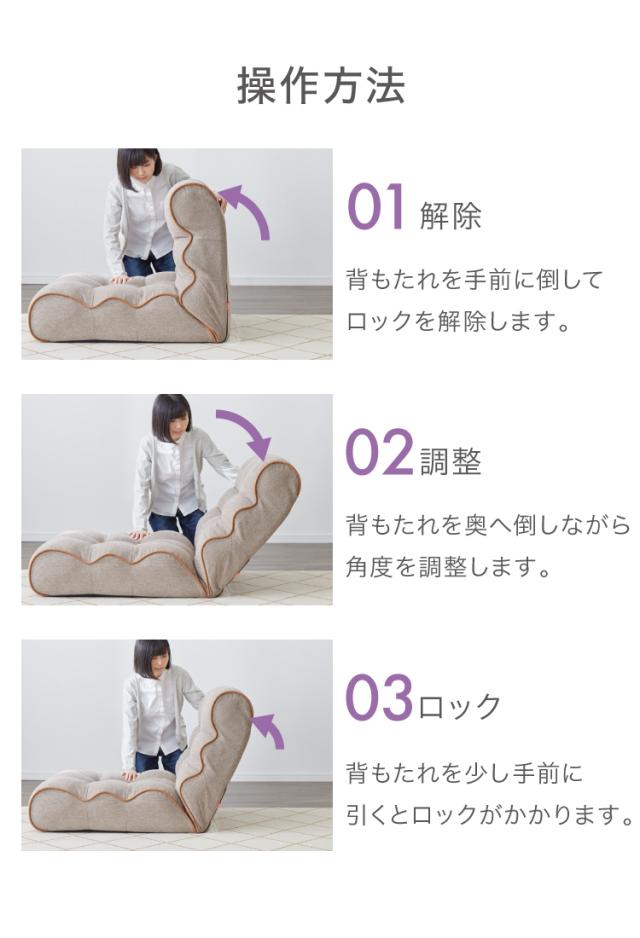 操作方法

01 解除

背もたれを手前に倒してロックを解除します。

02 調整

背もたれを奥へ倒しながら角度を調整します。

03 ロック

背もたれを少し手前に引くとロックがかかります。