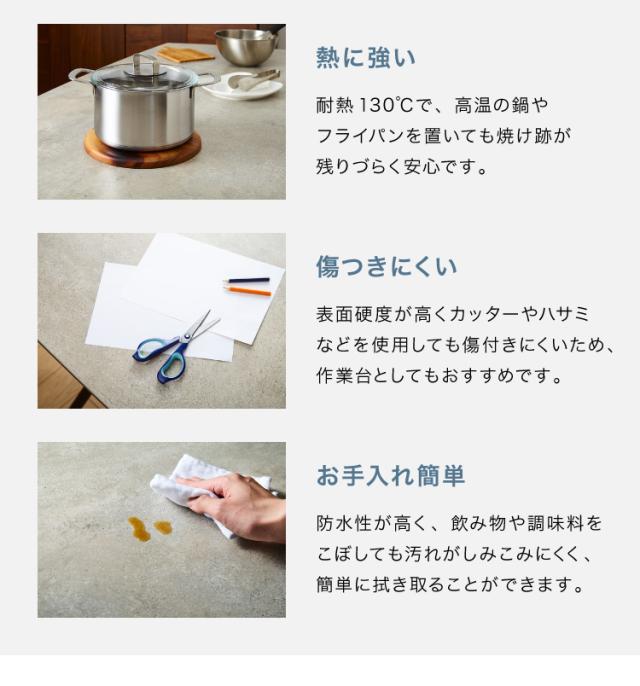 熱に強い

耐熱130℃で、高温の鍋やフライパンを置いても焼け跡が残りづらく安心です。

傷つきにくい

表面硬度が高くカッターやハサミなどを使用しても傷付きにくいため、作業台としてもおすすめです。

お手入れ簡単

防水性が高く、飲み物や調味料をこぼしても汚れがしみこみにくく、簡単に拭き取ることができます。