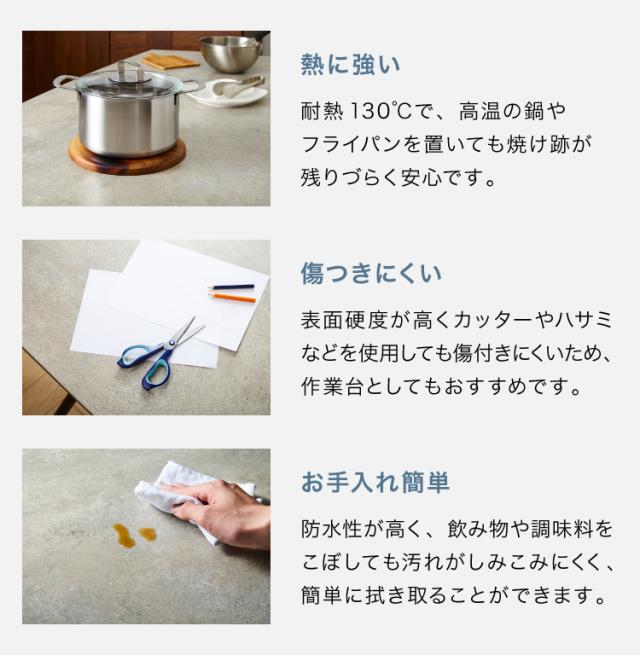 熱に強い

耐熱 130℃で、高温の鍋やフライパンを置いても焼け跡が残りづらく安心です。

傷つきにくい

表面硬度が高くカッターやハサミなどを使用しても傷付きにくいため、作業台としてもおすすめです。

お手入れ簡単

防水性が高く、飲み物や調味料をこぼしても汚れがしみこみにくく、簡単に拭き取ることができます。