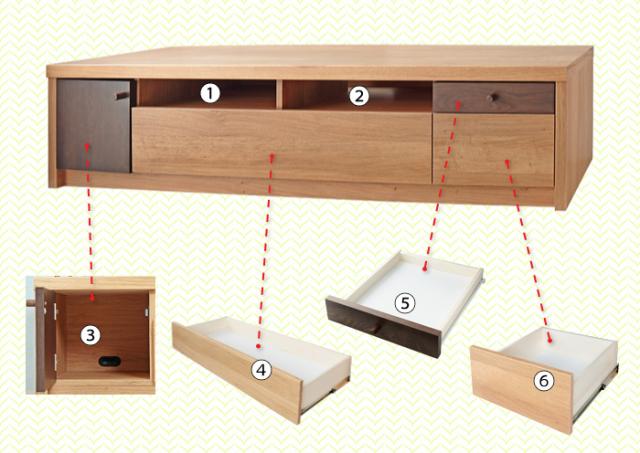 1
2
3
4
5
6