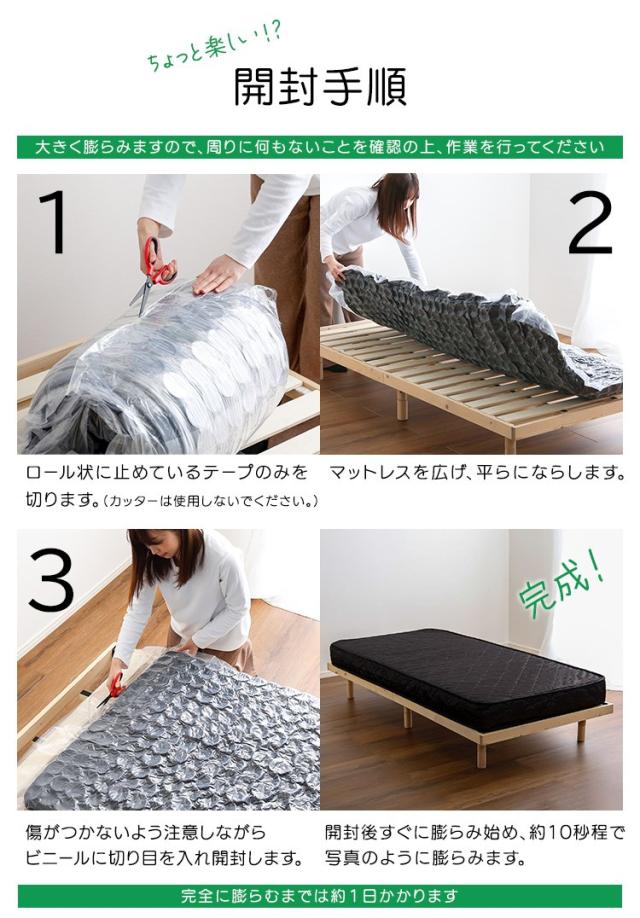 ちょっと楽しい!?
開封手順

大きく膨らみますので、周りに何もないことを確認の上、作業を行ってください

1

ロール状に止めているテープのみを切ります。(カッターは使用しないでください。)

2

マットレスを広げ、平らにならします。

3

傷がつかないよう注意しながらビニールに切り目を入れ開封します。

完成!

開封後すぐに膨らみ始め、約10秒程で写真のように膨らみます。

完全に膨らむまでは約1日かかります