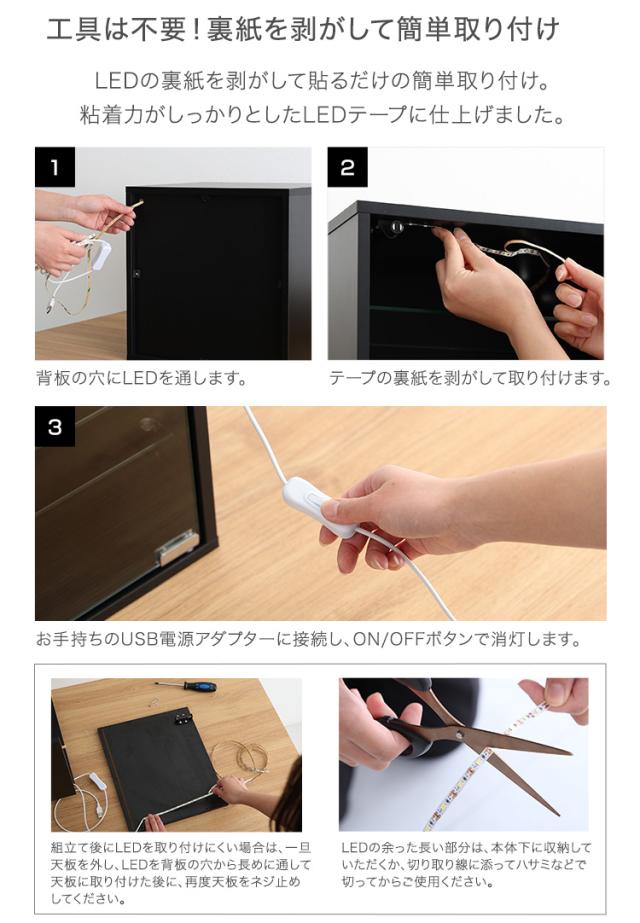 工具は不要！裏紙を剥がして簡単取り付け

LEDの裏紙を剥がして貼るだけの簡単取り付け。
粘着力がしっかりとしたLEDテープに仕上げました。

1

背板の穴にLEDを通します。

2

テープの裏紙を剥がして取り付けます。

3

お手持ちのUSB電源アダプターに接続し、ON/OFFボタンで消灯します。

組立て後にLEDを取り付けにくい場合は、一旦天板を外し、LEDを背板の穴から長めに通して天板に取り付けた後に、再度天板をネジ止めしてください。

LEDの余った長い部分は、本体下に収納していただくか、切り取り線に添ってハサミなどで切ってからご使用ください。