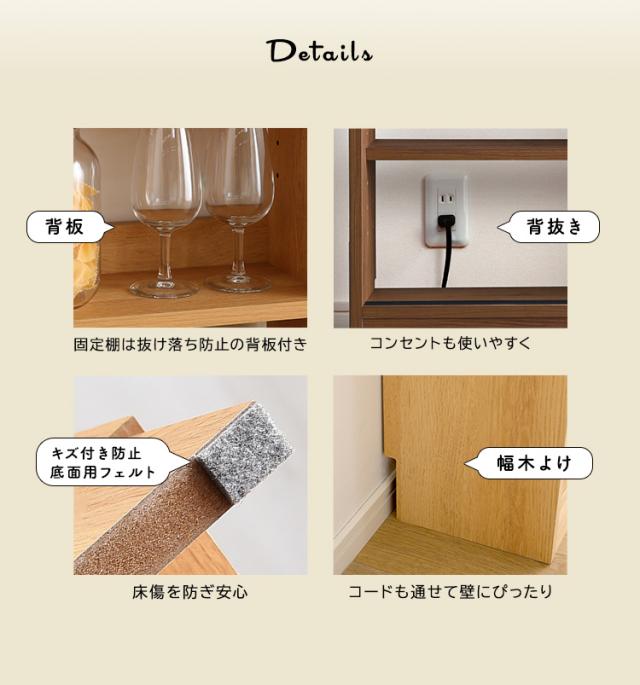 Details

背板

固定棚は抜け落ち防止の背板付き

背抜き

コンセントも使いやすく

キズ付き防止
底面用フェルト

床傷を防ぎ安心

幅木よけ

コードも通せて壁にぴったり