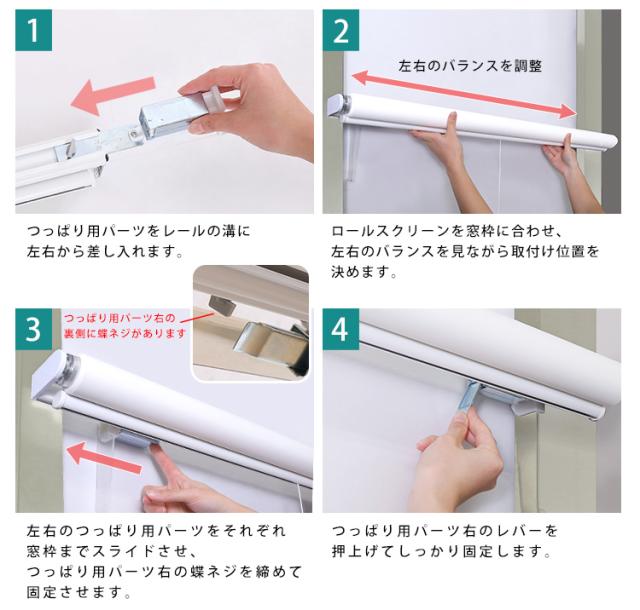 1

つっぱり用パーツをレールの溝に左右から差し入れます。

2

左右のバランスを調整

ロールスクリーンを窓枠に合わせ、左右のバランスを見ながら取付け位置を決めます。

3

つっぱり用パーツ右の裏側に蝶ネジがあります

左右のつっぱり用パーツをそれぞれ窓枠までスライドさせ、つっぱり用パーツ右の蝶ネジを締めて固定させます。

4

つっぱり用パーツ右のレバーを押上げてしっかり固定します。