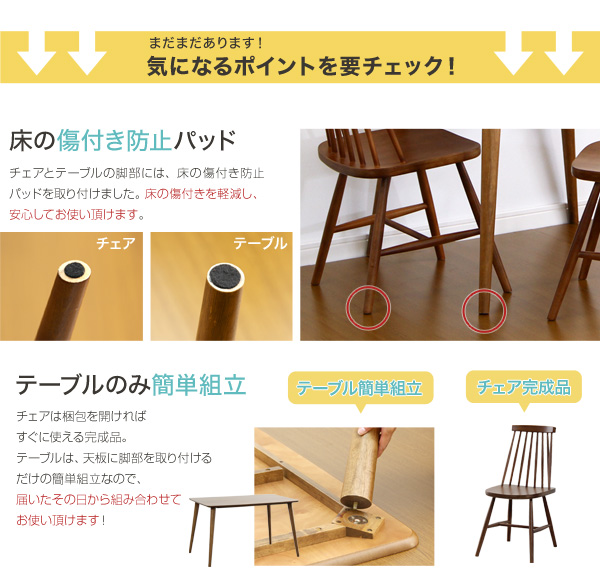 まだまだあります！
気になるポイントを要チェック！

床の傷付き防止パッド

チェアとテーブルの脚部には、床の傷付き防止パッドを取り付けました。床の傷付きを軽減し、安心してお使い頂けます。

チェア

テーブル

テーブルのみ簡単組立

チェアは梱包を開ければすぐに使える完成品。
テーブルは、天板に脚部を取り付けるだけの簡単組立なので、届いたその日から組み合わせてお使い頂けます！

テーブル簡単組立

チェア完成品