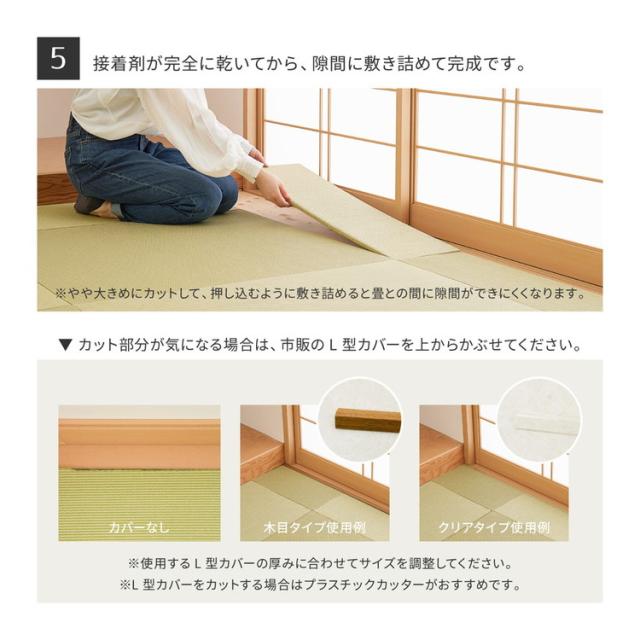 5 接着剤が完全に乾いてから、隙間に敷き詰めて完成です。

※やや大きめにカットして、押し込むように敷き詰めると畳との間に隙間ができにくくなります。

▼ カット部分が気になる場合は、市販の L 型カバーを上からかぶせてください。

カバーなし

木目タイプ使用例

クリアタイプ使用例

※使用する L 型カバーの厚みに合わせてサイズを調整してください。
※L 型カバーをカットする場合はプラスチックカッターがおすすめです。