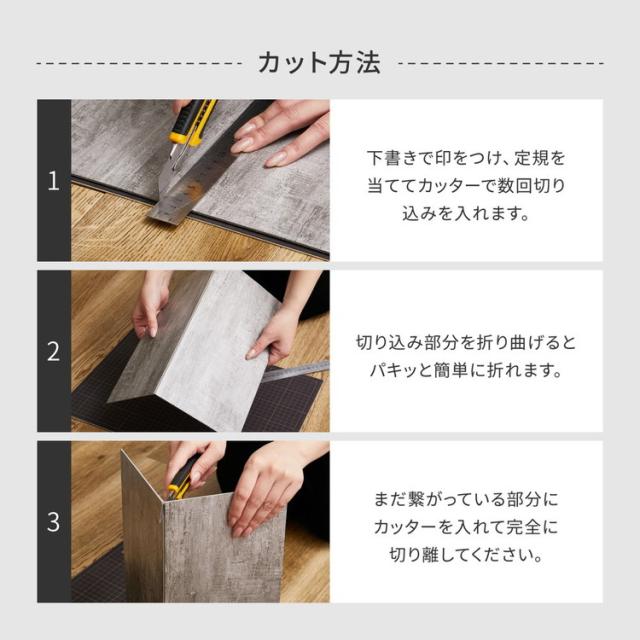 カット方法

1

下書きで印をつけ、定規を当ててカッターで数回切り込みを入れます。

2

切り込み部分を折り曲げるとパキッと簡単に折れます。

3

まだ繋がっている部分にカッターを入れて完全に切り離してください。