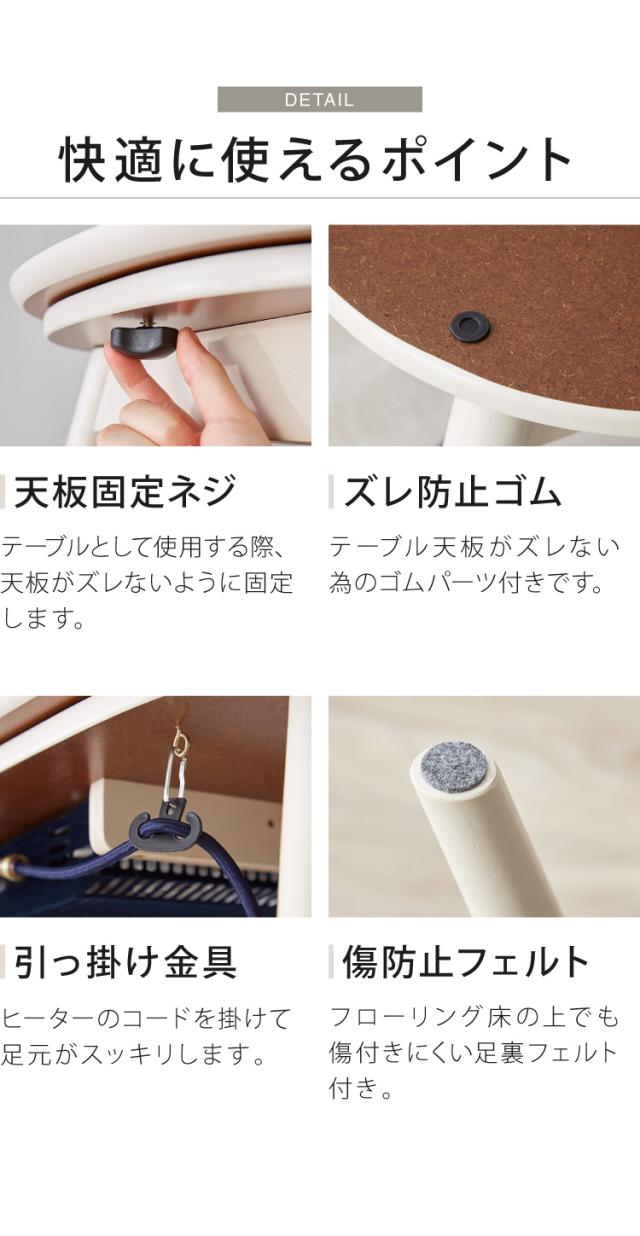 DETAIL

快適に使えるポイント

天板固定ネジ

テーブルとして使用する際、天板がズレないように固定します。

ズレ防止ゴム

テーブル天板がズレない為のゴムパーツ付きです。

引っ掛け金具

ヒーターのコードを掛けて足元がスッキリします。

傷防止フェルト

フローリング床の上でも傷付きにくい足裏フェルト付き。