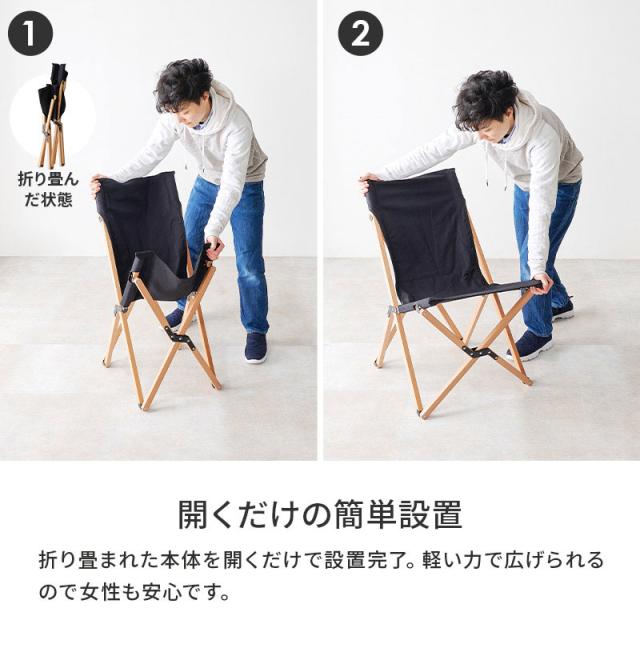 1

折り畳んだ状態

2

開くだけの簡単設置

折り畳まれた本体を開くだけで設置完了。軽い力で広げられるので女性も安心です。