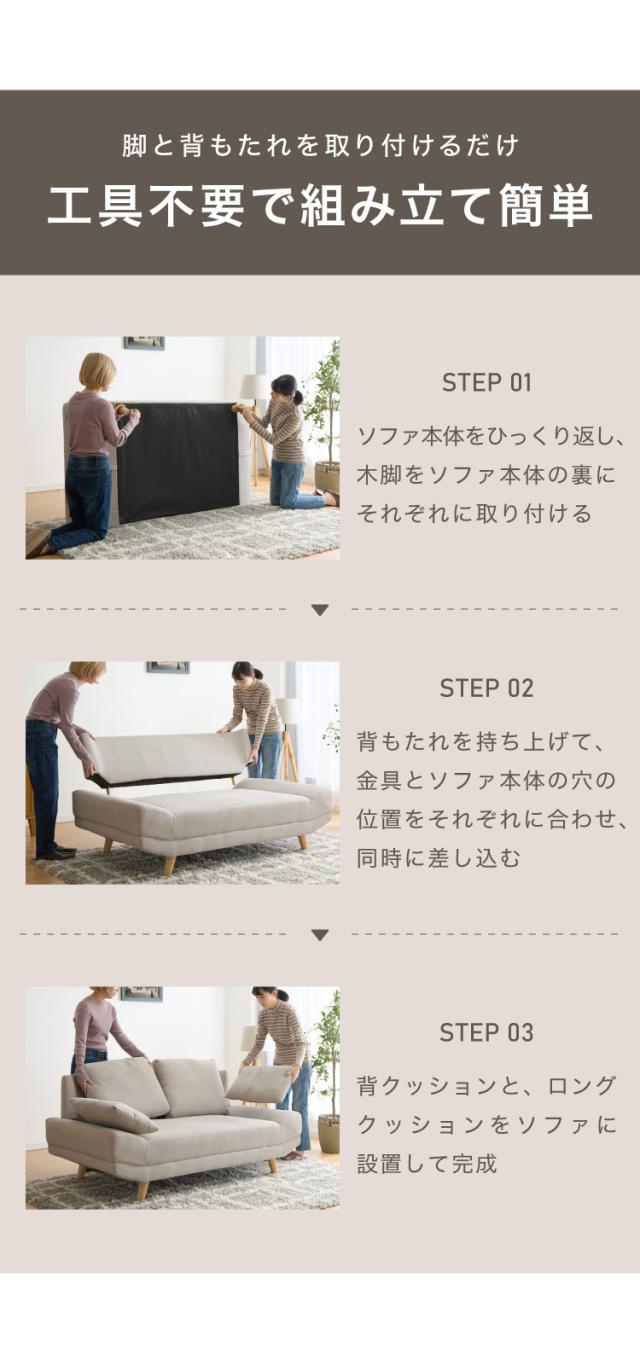 脚と背もたれを取り付けるだけ

工具不要で組み立て簡単

STEP 01

ソファ本体をひっくり返し、木脚をソファ本体の裏にそれぞれに取り付ける

STEP 02

背もたれを持ち上げて、金具とソファ本体の穴の位置をそれぞれに合わせ、同時に差し込む

STEP 03

背クッションと、ロングクッションをソファに設置して完成