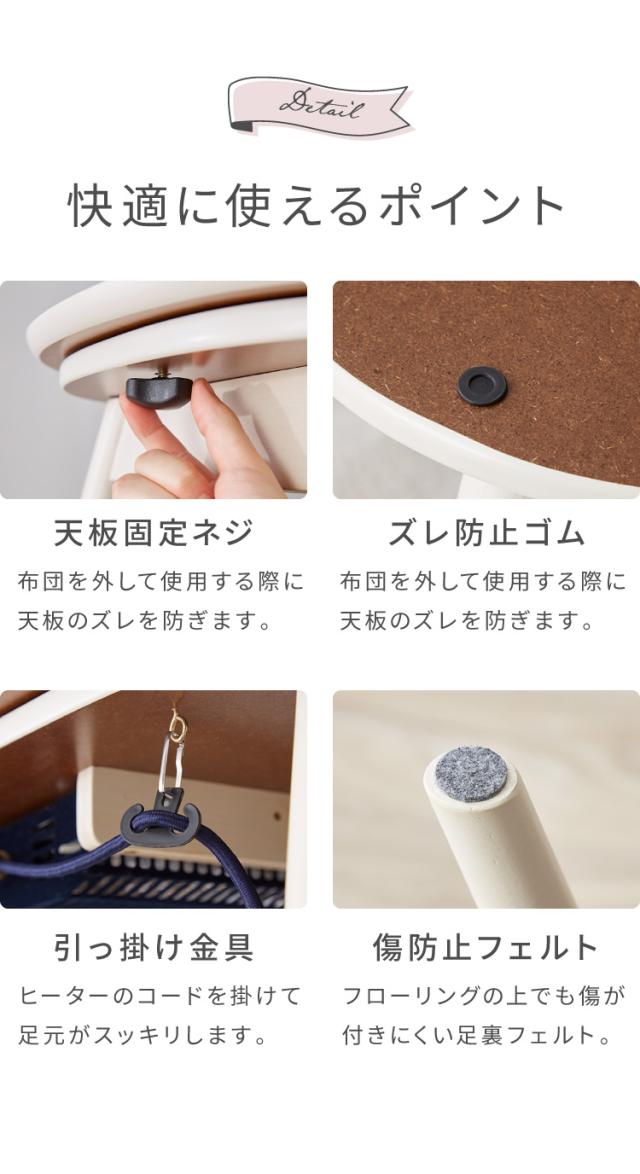 Detail

快適に使えるポイント

天板固定ネジ

布団を外して使用する際に天板のズレを防ぎます。

ズレ防止ゴム

布団を外して使用する際に天板のズレを防ぎます。

引っ掛け金具

ヒーターのコードを掛けて足元がスッキリします。

傷防止フェルト

フローリングの上でも傷が付きにくい足裏フェルト。