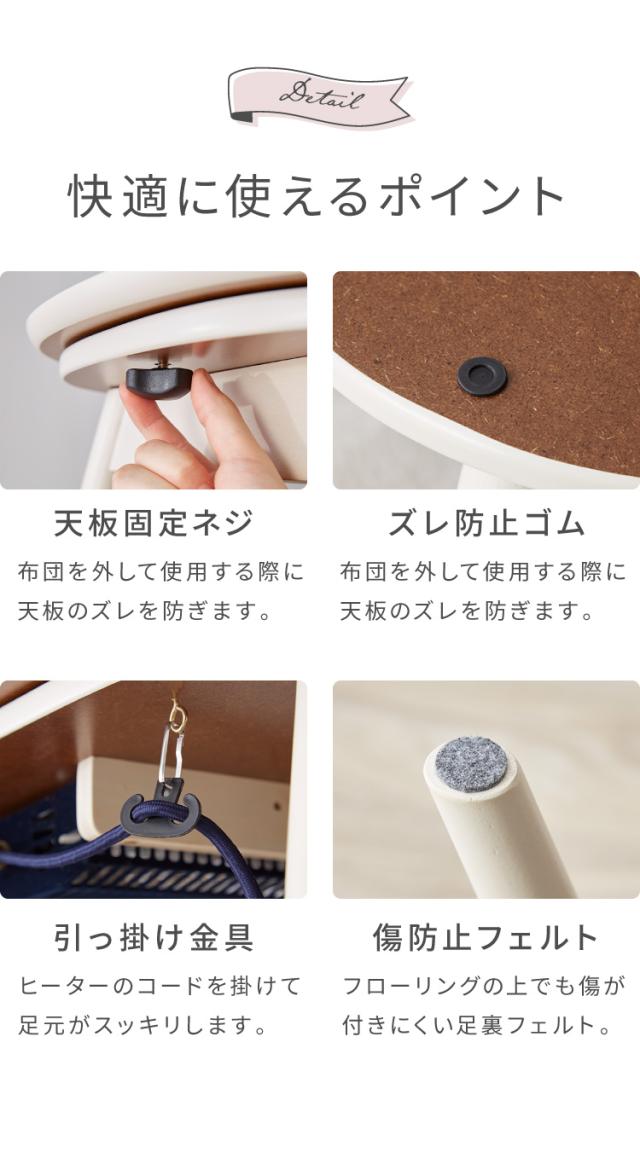 Detail

快適に使えるポイント

天板固定ネジ

布団を外して使用する際に天板のズレを防ぎます。

ズレ防止ゴム

布団を外して使用する際に天板のズレを防ぎます。

引っ掛け金具

ヒーターのコードを掛けて足元がスッキリします。

傷防止フェルト

フローリングの上でも傷が付きにくい足裏フェルト。