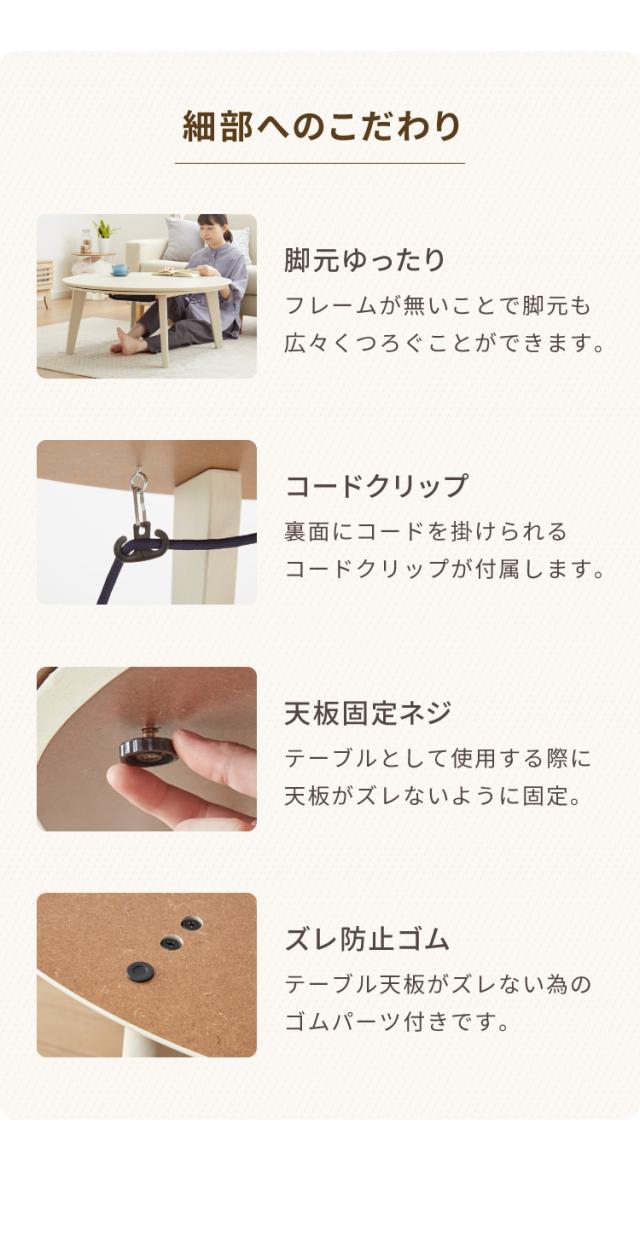 細部へのこだわり

脚元ゆったり

フレームが無いことで脚元も広々くつろぐことができます。

コードクリップ

裏面にコードを掛けられるコードクリップが付属します。

天板固定ネジ

テーブルとして使用する際に天板がズレないように固定。

ズレ防止ゴム

テーブル天板がズレない為のゴムパーツ付きです。