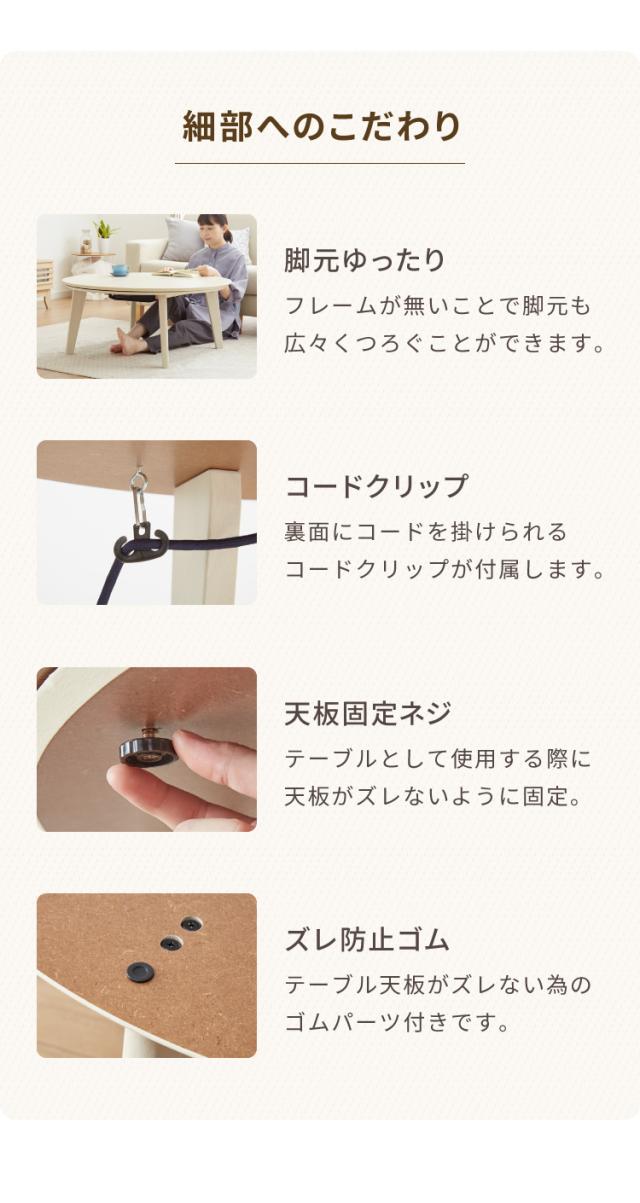 細部へのこだわり

脚元ゆったり
フレームが無いことで脚元も広々くつろぐことができます。

コードクリップ
裏面にコードを掛けられるコードクリップが付属します。

天板固定ネジ
テーブルとして使用する際に天板がズレないように固定。

ズレ防止ゴム
テーブル天板がズレない為のゴムパーツ付きです。