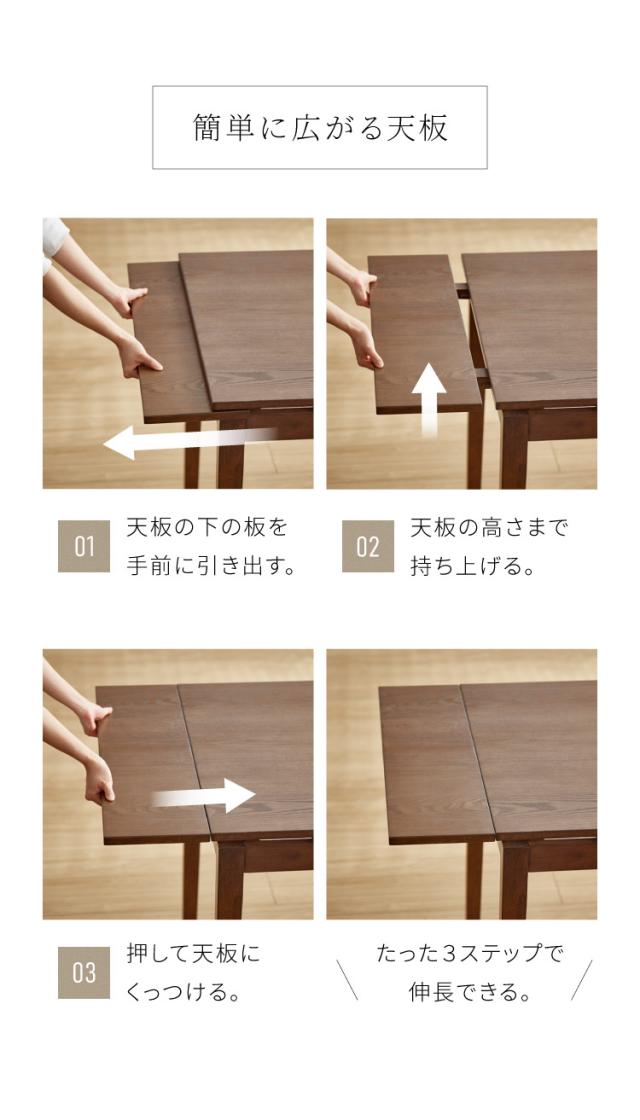 簡単に広がる天板

01 天板の下の板を手前に引き出す。

02 天板の高さまで持ち上げる。

03 押して天板にくっつける。

たった３ステップで伸長できる。