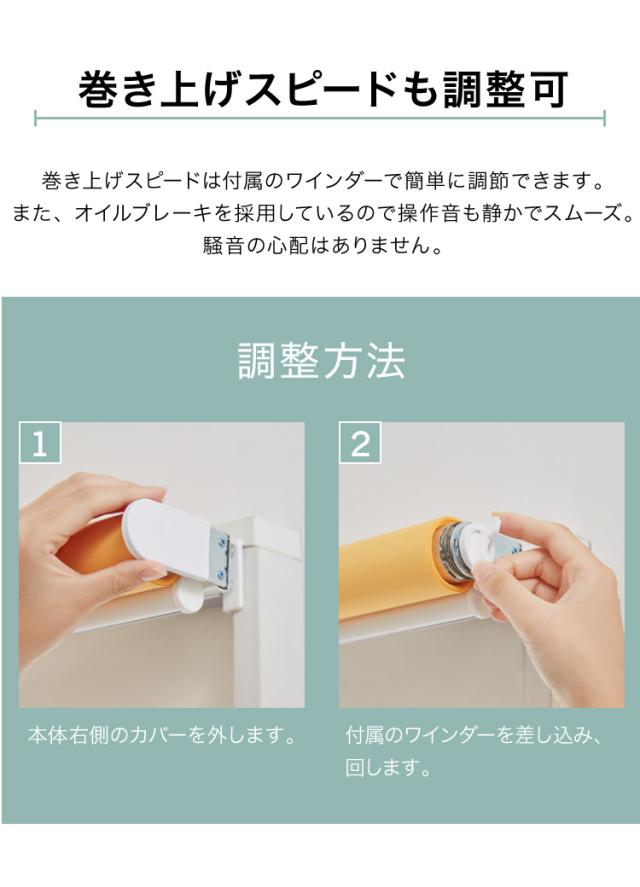 巻き上げスピードも調整可

巻き上げスピードは付属のワインダーで簡単に調節できます。
また、オイルブレーキを採用しているので操作音も静かでスムーズ。
騒音の心配はありません。

調整方法

1

本体右側のカバーを外します。

2

付属のワインダーを差し込み、回します。