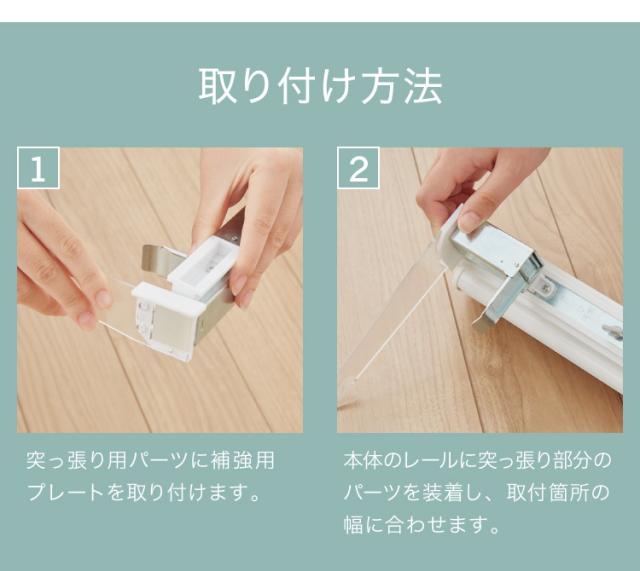 取り付け方法

1

突っ張り用パーツに補強用プレートを取り付けます。

2

本体のレールに突っ張り部分のパーツを装着し、取付箇所の幅に合わせます。