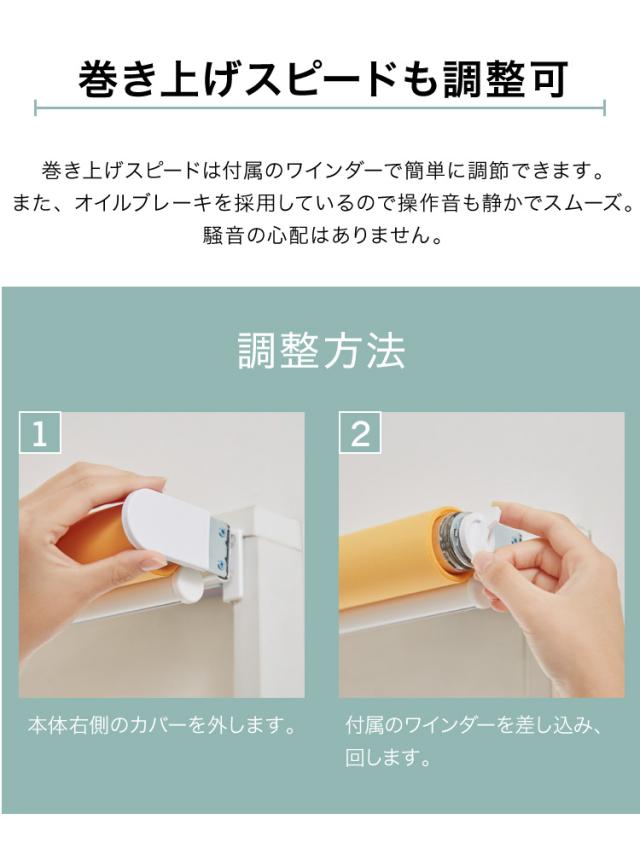 巻き上げスピードも調整可

巻き上げスピードは付属のワインダーで簡単に調節できます。
また、オイルブレーキを採用しているので操作音も静かでスムーズ。
騒音の心配はありません。

調整方法

1

本体右側のカバーを外します。

2

付属のワインダーを差し込み、回します。