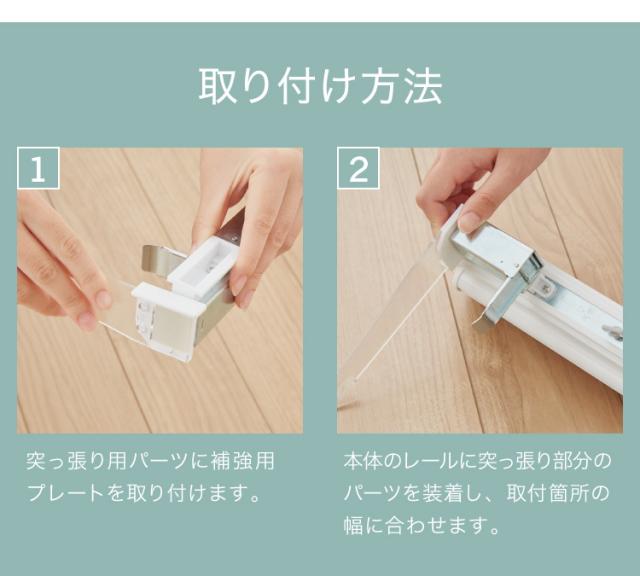 取り付け方法

1

突っ張り用パーツに補強用プレートを取り付けます。

2

本体のレールに突っ張り部分のパーツを装着し、取付箇所の幅に合わせます。