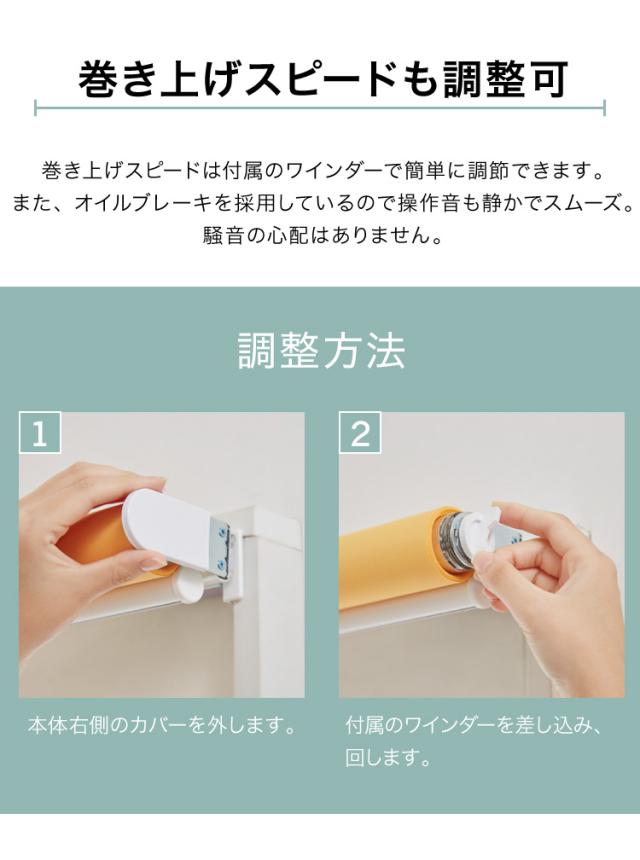 巻き上げスピードも調整可

巻き上げスピードは付属のワインダーで簡単に調節できます。
また、オイルブレーキを採用しているので操作音も静かでスムーズ。
騒音の心配はありません。

調整方法

1

本体右側のカバーを外します。

2

付属のワインダーを差し込み、回します。