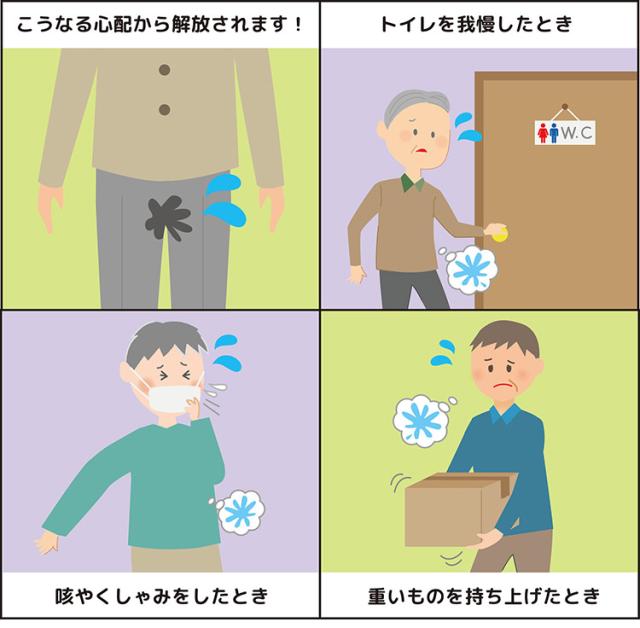 こうなる心配から解放されます！

トイレを我慢したとき

W.C

咳やくしゃみをしたとき

重いものを持ち上げたとき